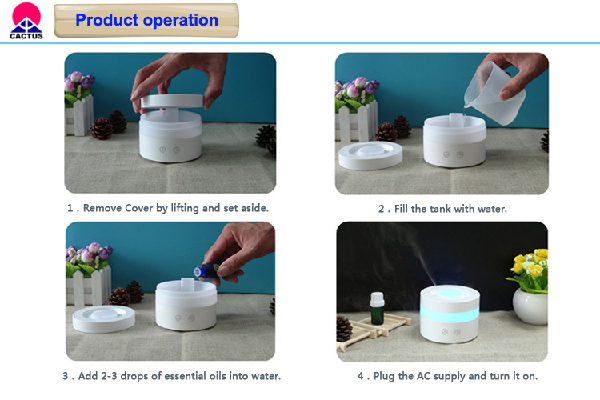 CACTUS

Product operation

1 . Remove Cover by lifting and set aside.

2 . Fill the tank with water.

3 . Add 2-3 drops of essential oils into water.

4 . Plug the AC supply and turn it on.