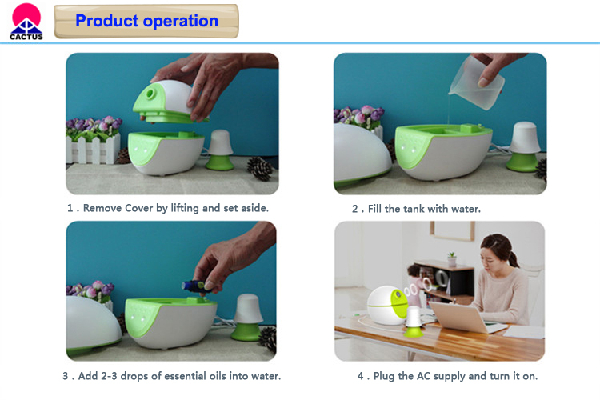 CACTUS

Product operation

1 . Remove Cover by lifting and set aside.

2 . Fill the tank with water.

3 . Add 2-3 drops of essential oils into water.

4 . Plug the AC supply and turn it on.