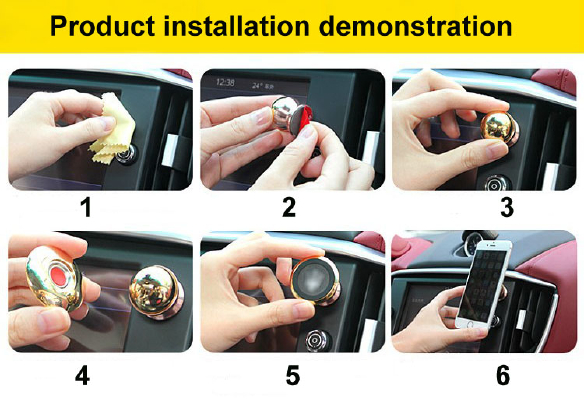 Product installation demonstration

12:38 24°

1

2

3

4

5

6