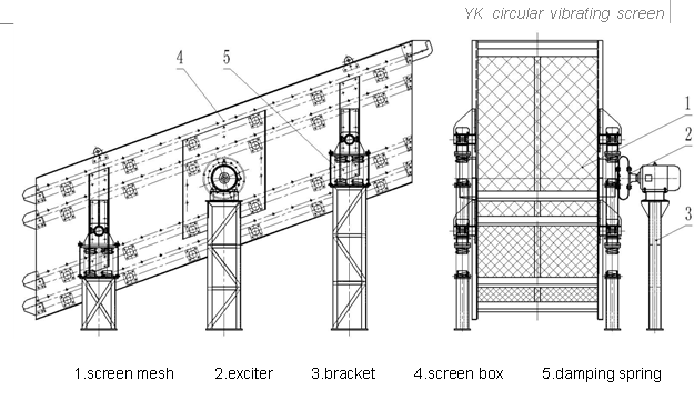 YK circular vibrating screen

4
5

1
2
3

1.screen mesh 2.exciter 3.bracket 4.screen box 5.damping spring